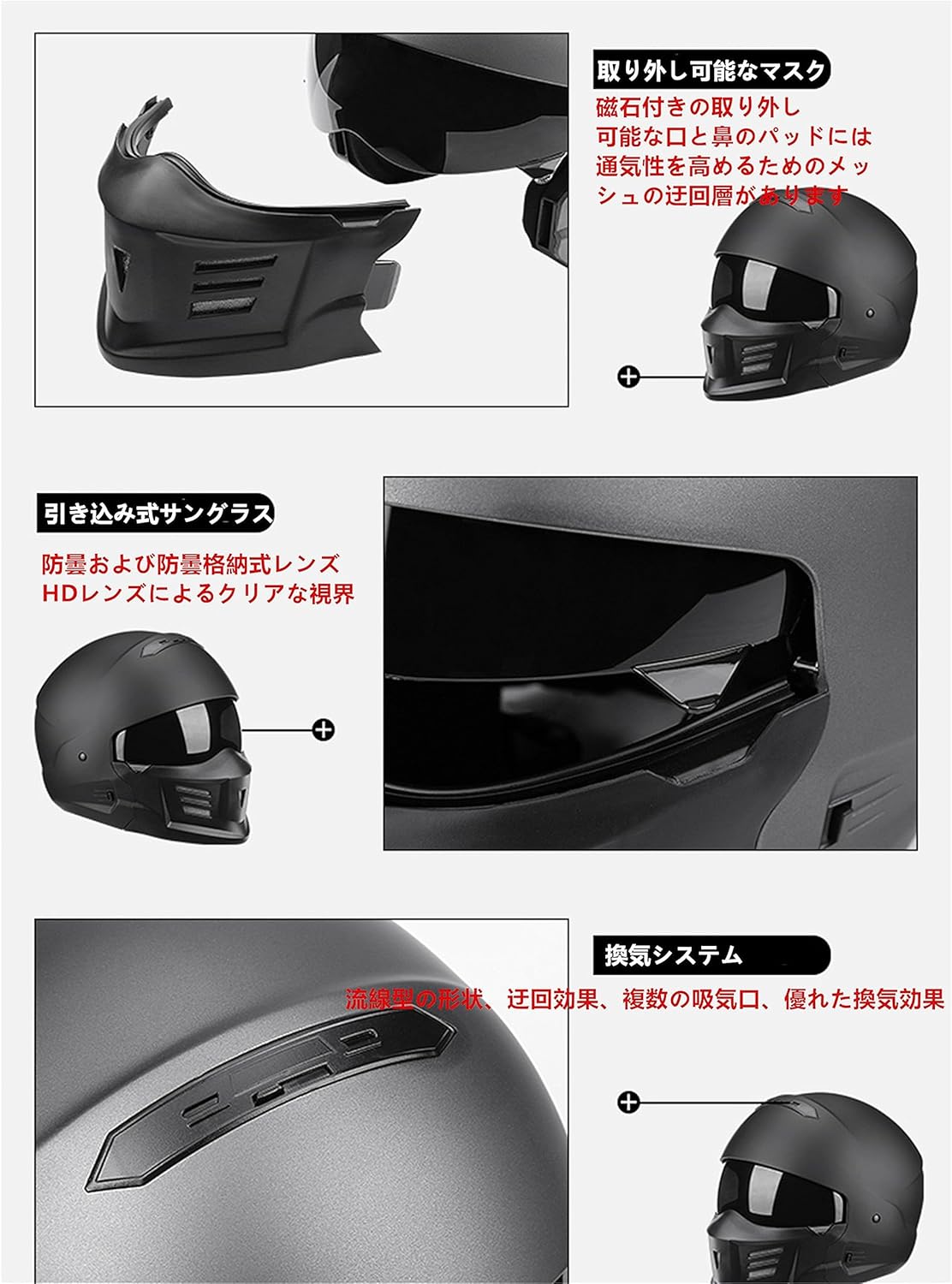 取り外し可能なマスク

磁石付きの取り外し可能な口と鼻のパッドには通気性を高めるためのメッシュの迂回層があります

引き込み式サングラス

防曇および防曇格納式レンズ
HDレンズによるクリアな視界

換気システム

流線型の形状、迂回効果、複数の吸気口、優れた換気効果